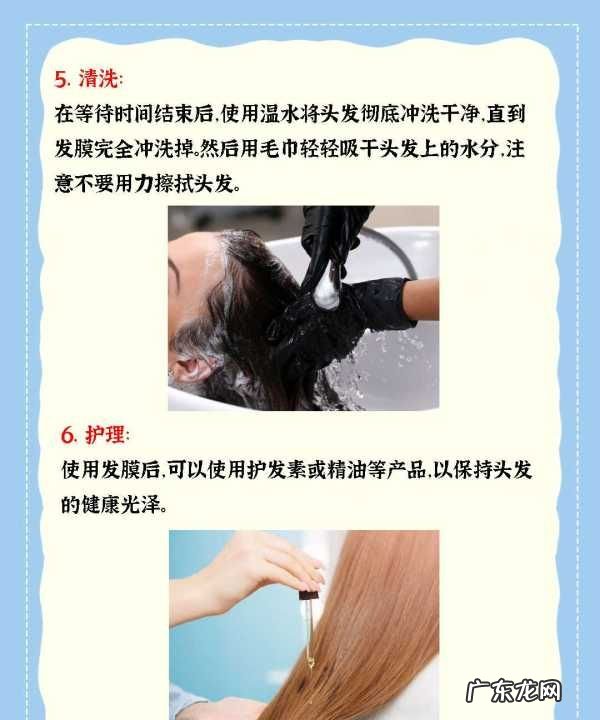 5. 清洗:

在等待时间结束后,使用温水将头发彻底冲洗干净,直到发膜完全冲洗掉。然后用毛巾轻轻吸干头发上的水分,注意不要用力擦拭头发。

6. 护理:

使用发膜后,可以使用护发素或精油等产品,以保持头发的健康光泽。

广东龙网