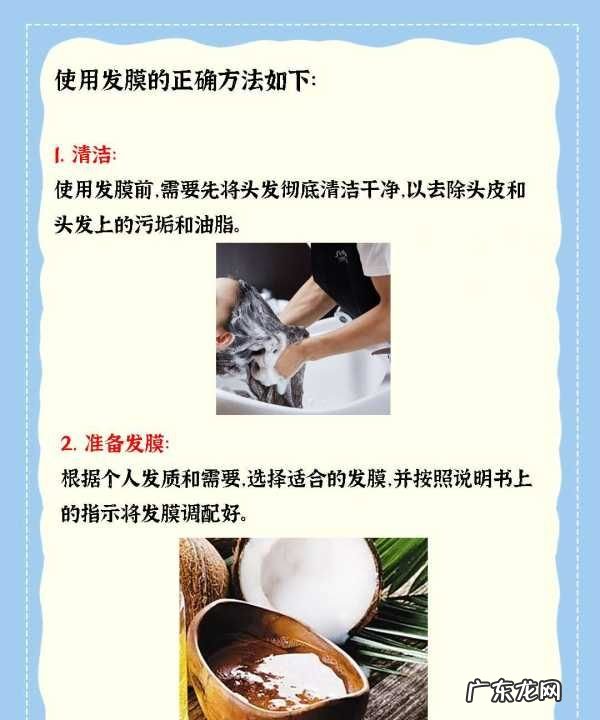 使用发膜的正确方法如下:

1. 清洁:
使用发膜前,需要先将头发彻底清洁干净,以去除头皮和头发上的污垢和油脂。

2. 准备发膜:
根据个人发质和需要,选择适合的发膜,并按照说明书上的指示将发膜调配好。

广东龙网