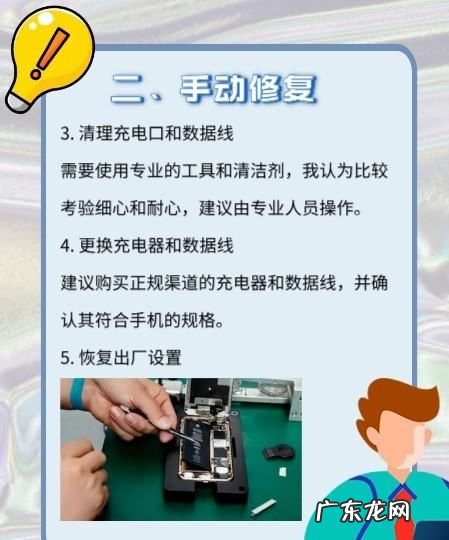 二、手动修复

3. 清理充电口和数据线

需要使用专业的工具和清洁剂，我认为比较考验细心和耐心，建议由专业人员操作。

4. 更换充电器和数据线

建议购买正规渠道的充电器和数据线，并确认其符合手机的规格。

5. 恢复出厂设置

广东龙网