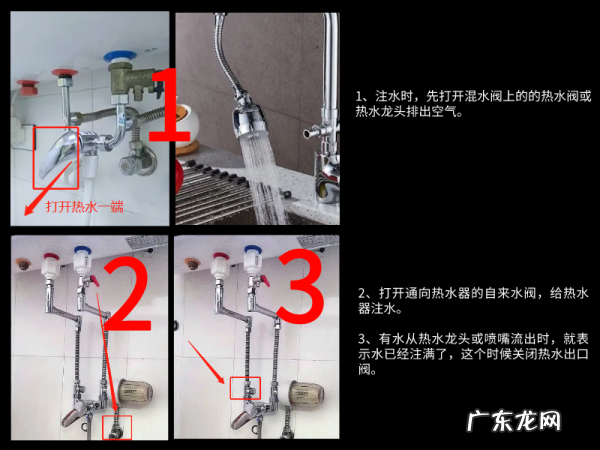 1

打开热水一端

1、注水时，先打开混水阀上的的热水阀或热水龙头排出空气。

2

3

2、打开通向热水器的自来水阀，给热水器注水。

3、有水从热水龙头或喷嘴流出时，就表示水已经注满了，这个时候关闭热水出口阀。

广东龙网