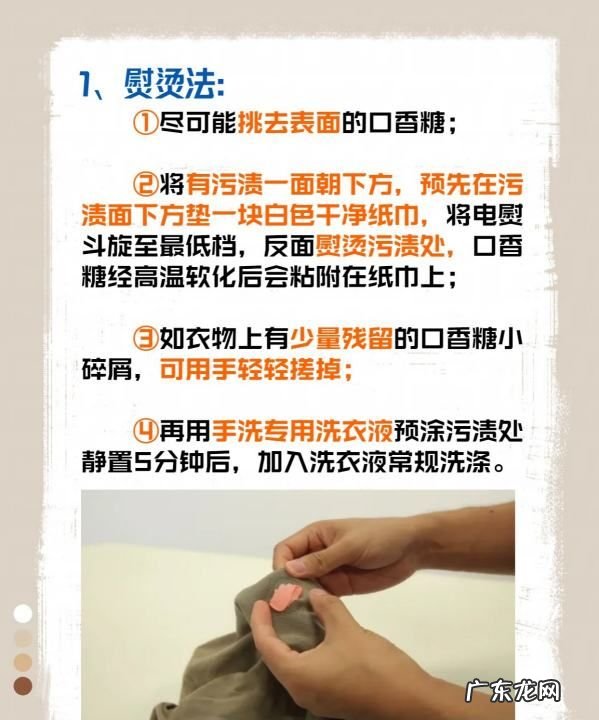 1、熨烫法:

①尽可能挑去表面的口香糖；

②将有污渍一面朝下方，预先在污渍面下方垫一块白色干净纸巾，将电熨斗旋至最低档，反面熨烫污渍处，口香糖经高温软化后会粘附在纸巾上；

③如衣物上有少量残留的口香糖小碎屑，可用手轻轻搓掉；

④再用手洗专用洗衣液预涂污渍处静置5分钟后，加入洗衣液常规洗涤。

广东龙网