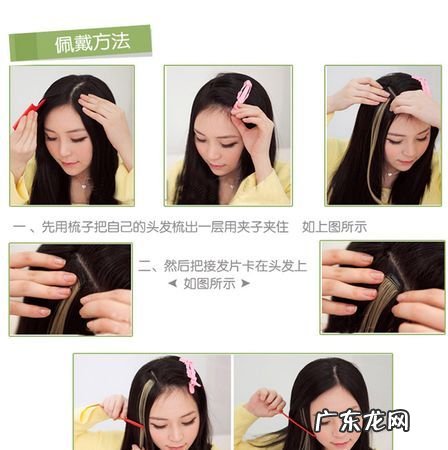 佩戴方法

一、先用梳子把自己的头发梳出一层用夹子夹住　如上图所示

二、然后把接发片卡在头发上
◀ 如图所示 ▶

广东龙网