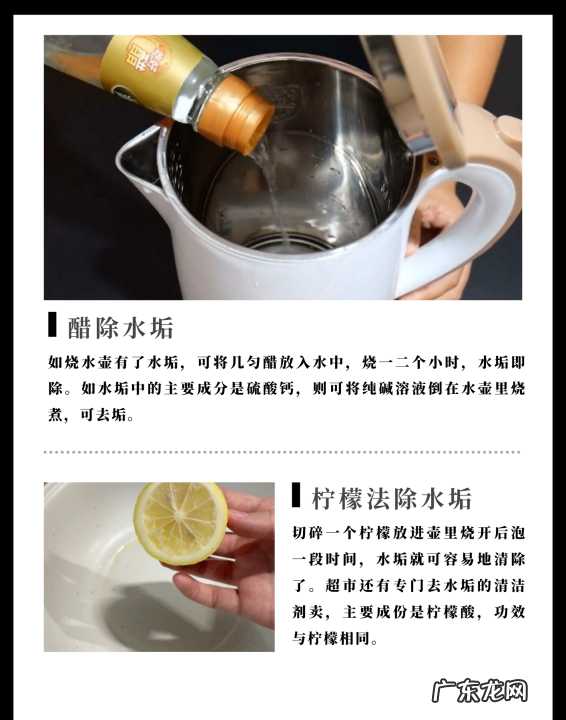 醋除水垢

如烧水壶有了水垢，可将几勺醋放入水中，烧一二个小时，水垢即除。如水垢中的主要成分是硫酸钙，则可将纯碱溶液倒在水壶里烧煮，可去垢。

柠檬法除水垢

切碎一个柠檬放进壶里烧开后泡一段时间，水垢就可容易地清除了。超市还有专门去水垢的清洁剂卖，主要成份是柠檬酸，功效与柠檬相同。

广东龙网