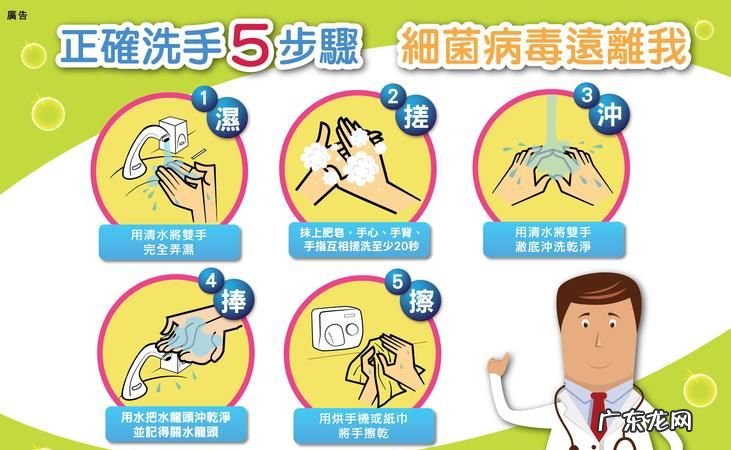 廣告

正確洗手5步驟 細菌病毒遠離我

1 濕
用清水將雙手完全弄濕

2 搓
抹上肥皂，手心、手背、手指互相搓洗至少20秒

3 沖
用清水將雙手徹底沖洗乾淨

4 捧
用水把水龍頭沖乾淨並記得關水龍頭

5 擦
用烘手機或紙巾將手擦乾

广东龙网