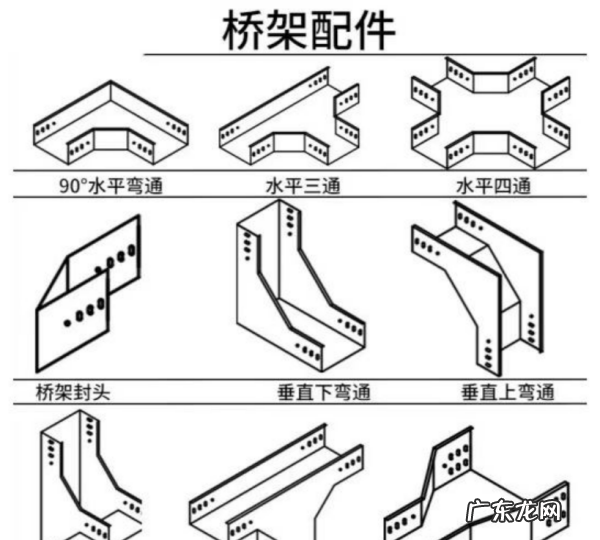 桥架配件

90°水平弯通

水平三通

水平四通

桥架封头

垂直下弯通

垂直上弯通

广东龙网