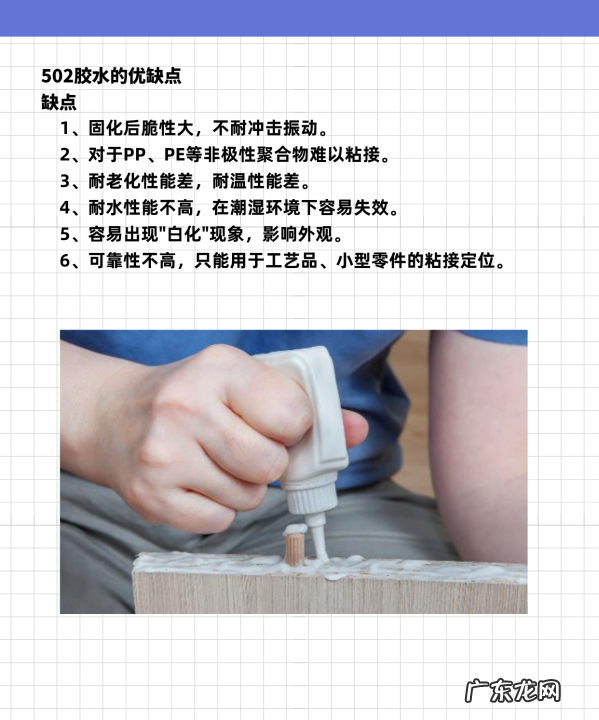 502胶水的优缺点
缺点

1、固化后脆性大，不耐冲击振动。
2、对于PP、PE等非极性聚合物难以粘接。
3、耐老化性能差，耐温性能差。
4、耐水性能不高，在潮湿环境下容易失效。
5、容易出现"白化"现象，影响外观。
6、可靠性不高，只能用于工艺品、小型零件的粘接定位。

广东龙网