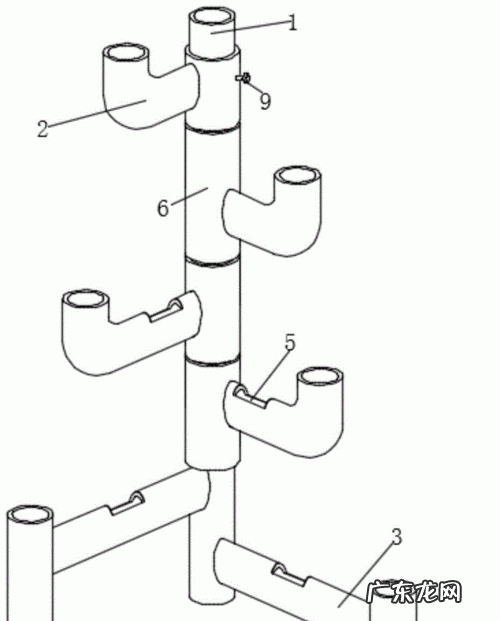 1
9
2
6
5
3
广东龙网