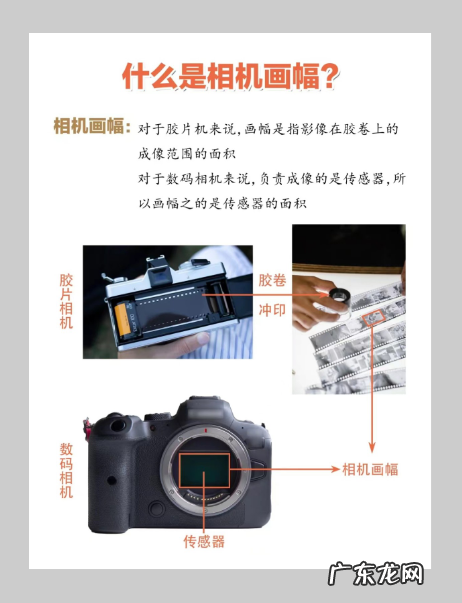 什么是相机画幅?

相机画幅: 对于胶片机来说,画幅是指影像在胶卷上的成像范围的面积
对于数码相机来说,负责成像的是传感器,所以画幅之的是传感器的面积

胶片相机

胶卷

冲印

数码相机

相机画幅

传感器

广东龙网