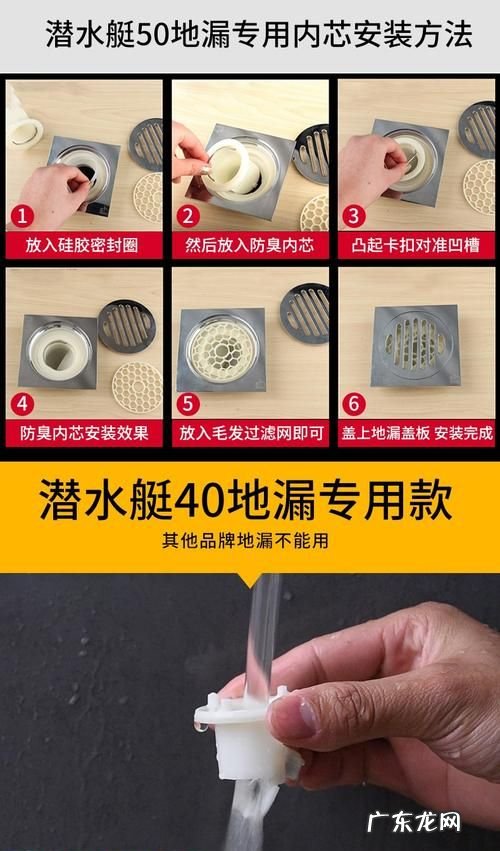 潜水艇50地漏专用内芯安装方法

1 放入硅胶密封圈

2 然后放入防臭内芯

3 凸起卡扣对准凹槽

4 防臭内芯安装效果

5 放入毛发过滤网即可

6 盖上地漏盖板 安装完成

潜水艇40地漏专用款

其他品牌地漏不能用

广东龙网