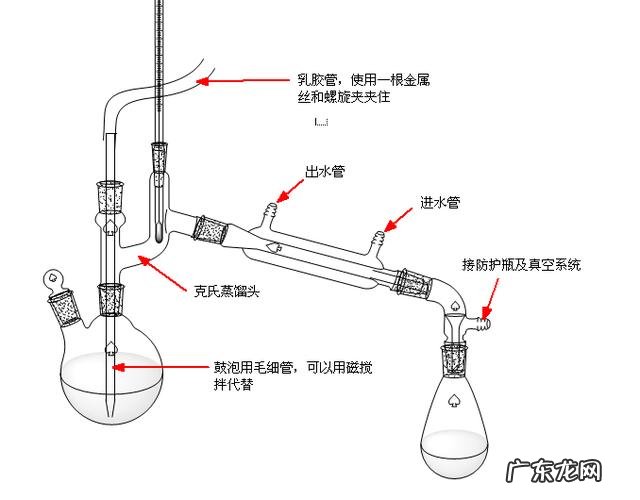 乳胶管，使用一根金属丝和螺旋夹夹住

出水管

进水管

接防护瓶及真空系统

克氏蒸馏头

鼓泡用毛细管，可以用磁搅拌代替

广东龙网