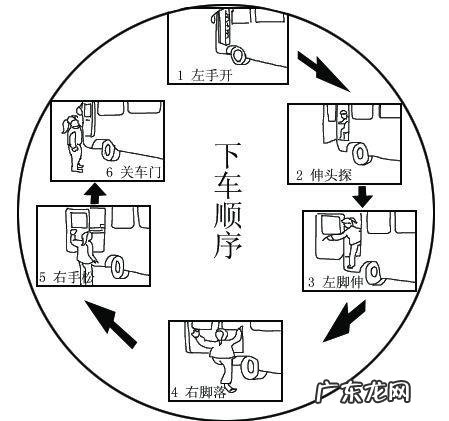 下车顺序

1 左手开

2 伸头探

3 左脚伸

4 右脚落

5 右手松

6 关车门

广东龙网