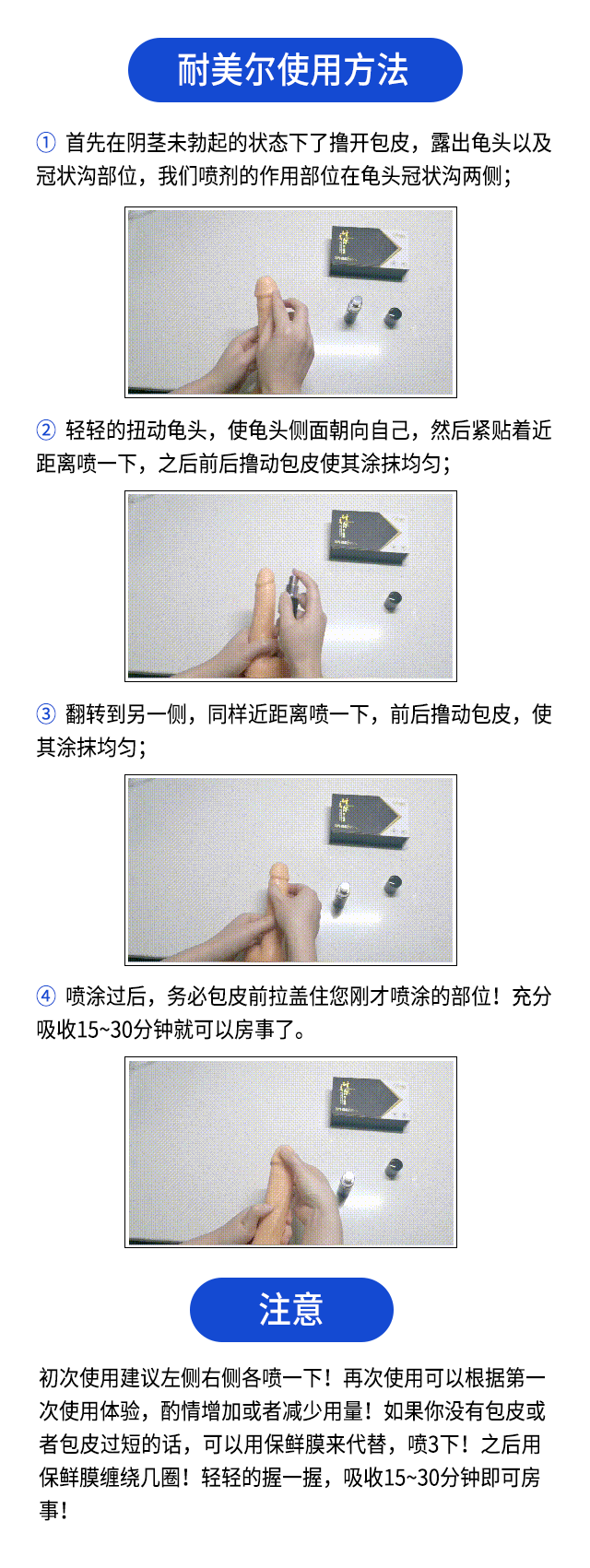 耐美尔使用方法

① 首先在阴茎未勃起的状态下了撸开包皮，露出龟头以及冠状沟部位，我们喷剂的作用部位在龟头冠状沟两侧；

② 轻轻的扭动龟头，使龟头侧面朝向自己，然后紧贴着近距离喷一下，之后前后撸动包皮使其涂抹均匀；

③ 翻转到另一侧，同样近距离喷一下，前后撸动包皮，使其涂抹均匀；

④ 喷涂过后，务必包皮前拉盖住您刚才喷涂的部位！充分吸收15~30分钟就可以房事了。

注意

初次使用建议左侧右侧各喷一下！再次使用可以根据第一次使用体验，酌情增加或者减少用量！如果你没有包皮或者包皮过短的话，可以用保鲜膜来代替，喷3下！之后用保鲜膜缠绕几圈！轻轻的握一握，吸收15~30分钟即可房事！