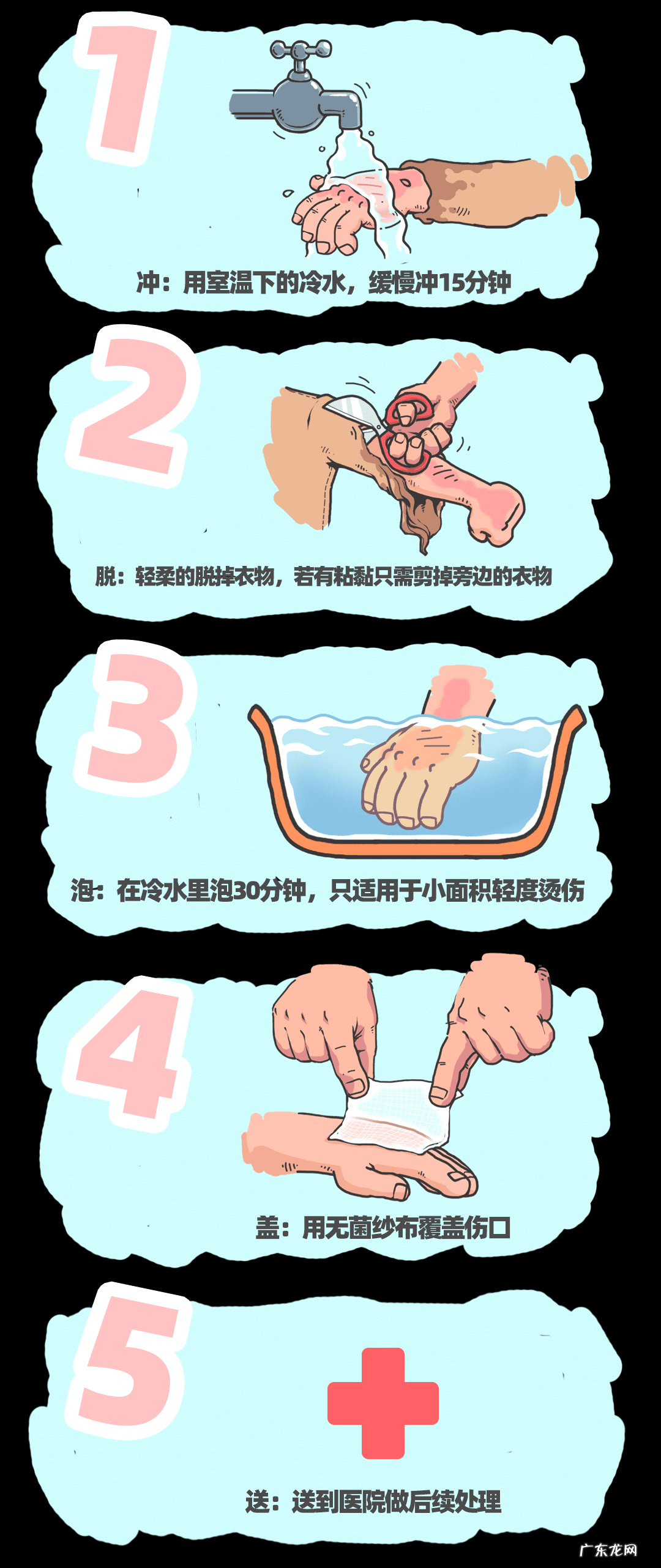 1

冲：用室温下的冷水，缓慢冲15分钟

2

脱：轻柔的脱掉衣物，若有粘黏只需剪掉旁边的衣物

3

泡：在冷水里泡30分钟，只适用于小面积轻度烫伤

4

盖：用无菌纱布覆盖伤口

5

送：送到医院做后续处理

广东龙网