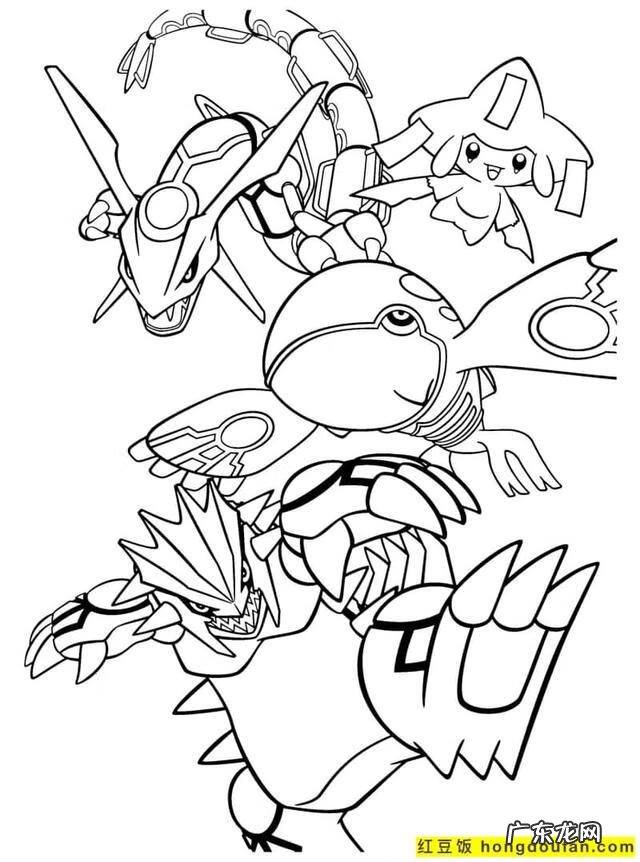 广东龙网
红豆饭 hongdoufan.com