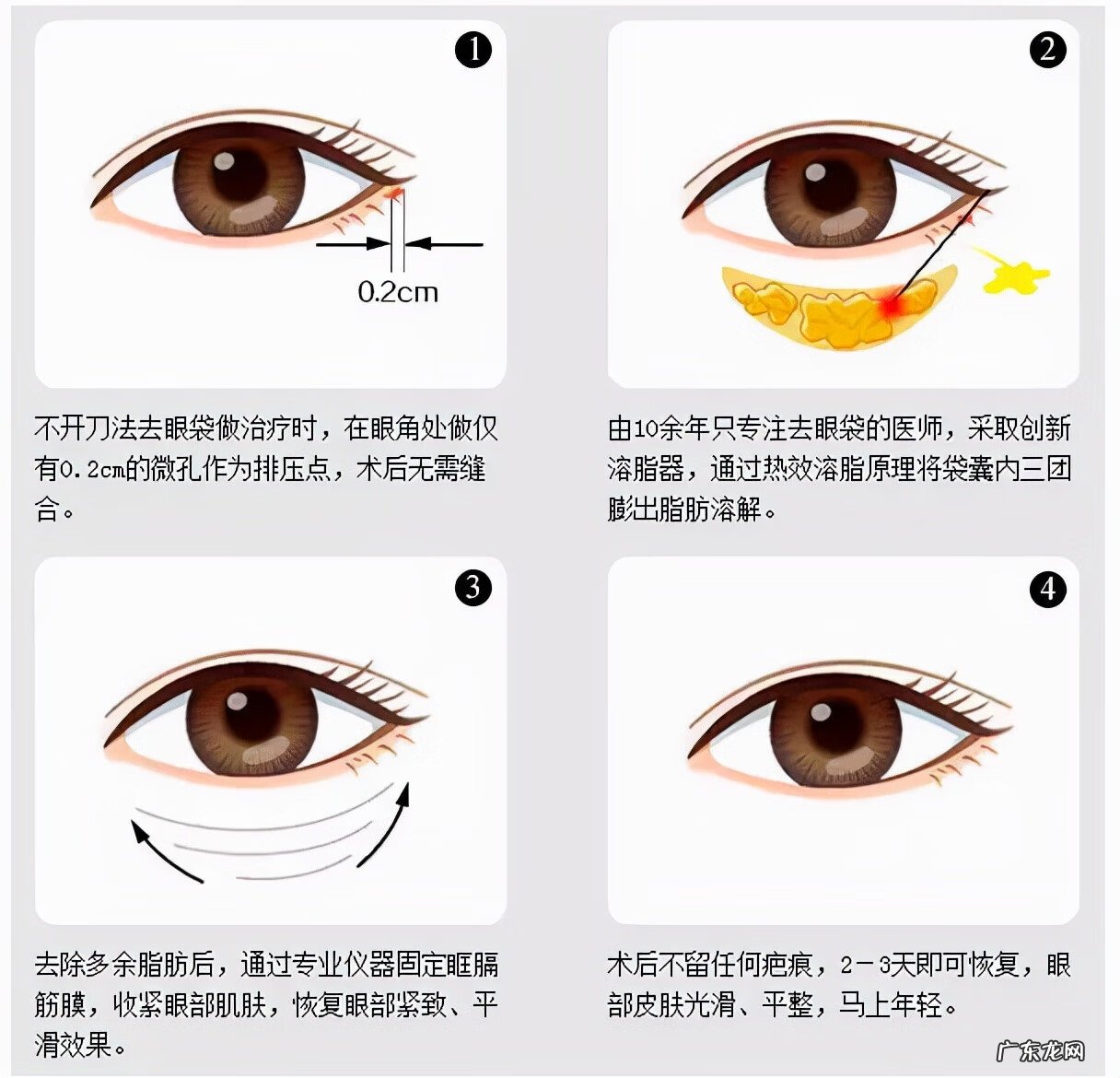 ❶

0.2cm

不开刀法去眼袋做治疗时，在眼角处做仅有0.2cm的微孔作为排压点，术后无需缝合。

❷

由10余年只专注去眼袋的医师，采取创新溶脂器，通过热效溶脂原理将袋囊内三团膨出脂肪溶解。

❸

去除多余脂肪后，通过专业仪器固定眶膈筋膜，收紧眼部肌肤，恢复眼部紧致、平滑效果。

❹

术后不留任何疤痕，2－3天即可恢复，眼部皮肤光滑、平整，马上年轻。

广东龙网