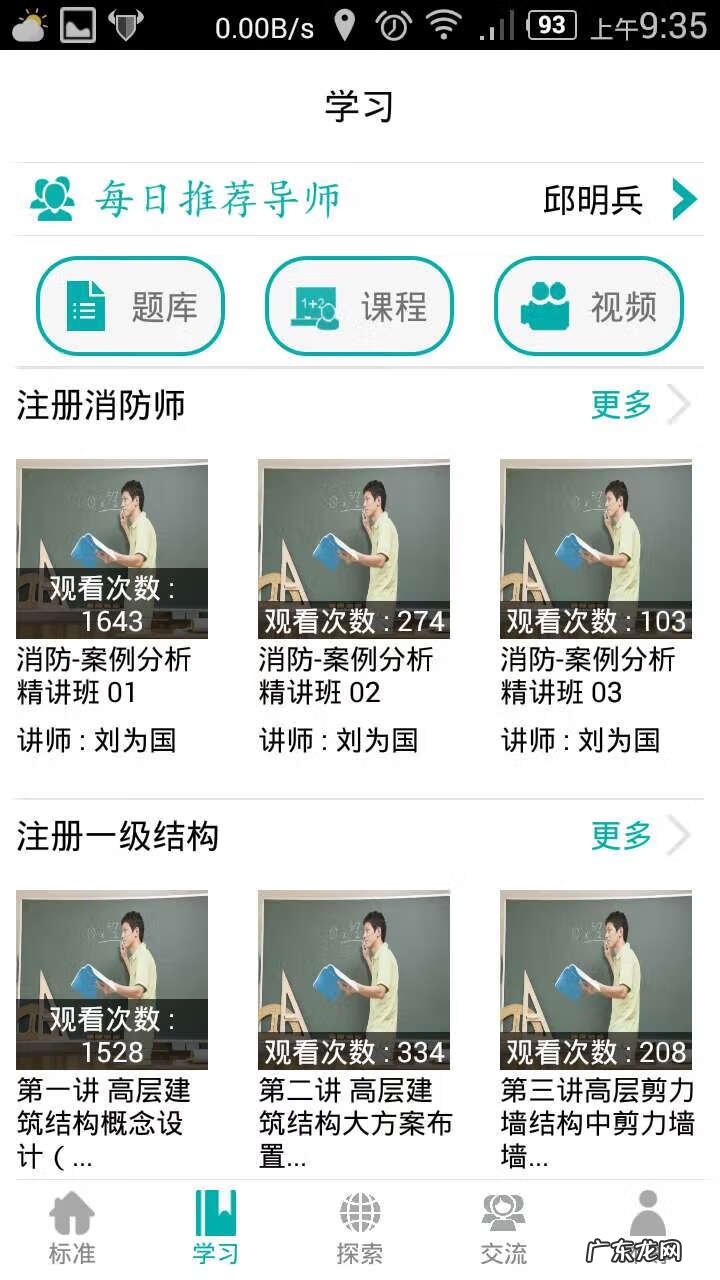 0.00B/s 93 上午9:35

学习

每日推荐导师 邱明兵

题库 课程 视频

注册消防师 更多

观看次数：1643
消防-案例分析精讲班 01
讲师：刘为国

观看次数：274
消防-案例分析精讲班 02
讲师：刘为国

观看次数：103
消防-案例分析精讲班 03
讲师：刘为国

注册一级结构 更多

观看次数：1528
第一讲 高层建筑结构概念设计（...

观看次数：334
第二讲 高层建筑结构大方案布置...

观看次数：208
第三讲高层剪力墙结构中剪力墙墙...

标准 学习 探索 交流

广东龙网