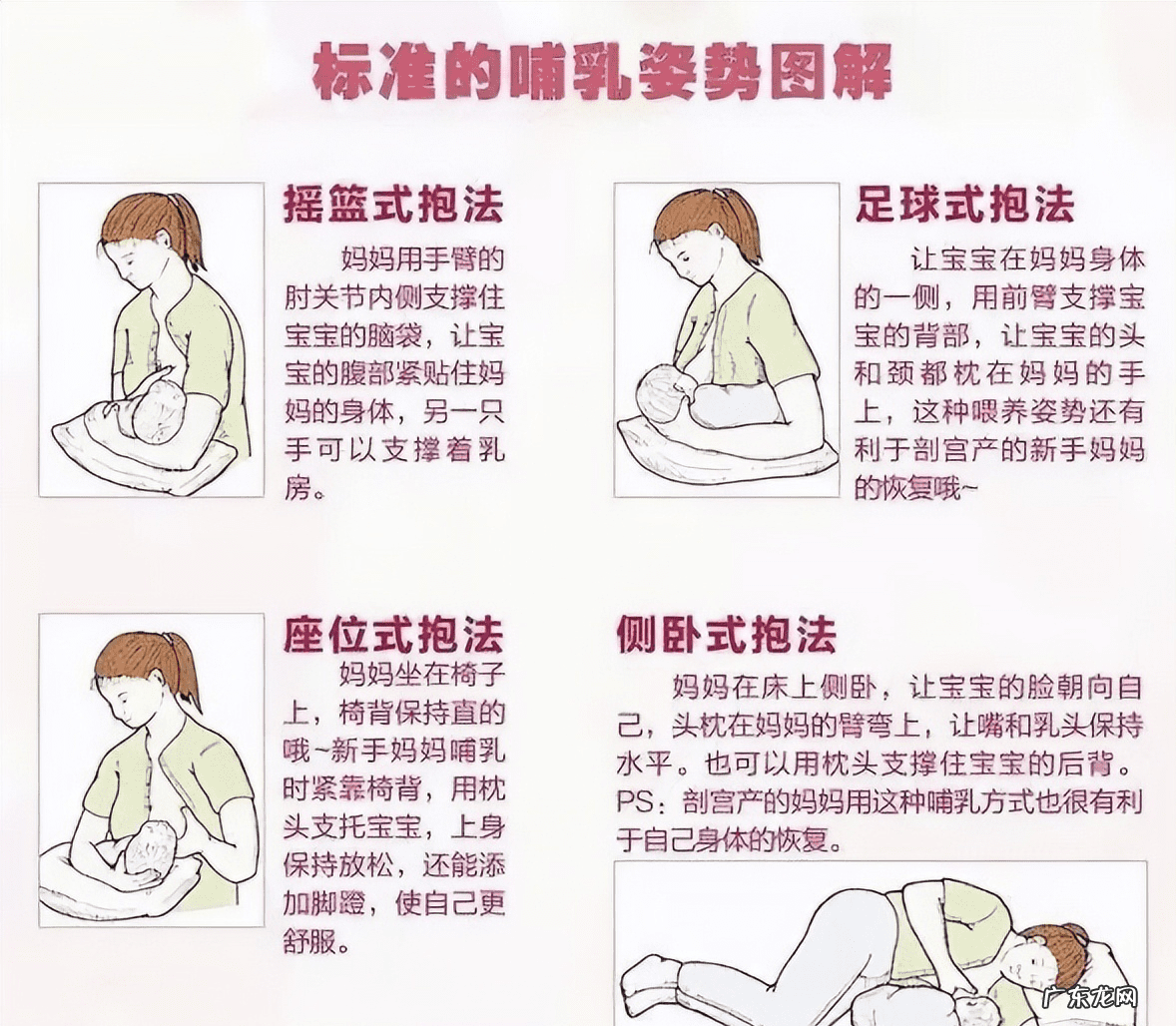 标准的哺乳姿势图解

摇篮式抱法

妈妈用手臂的肘关节内侧支撑住宝宝的脑袋，让宝宝的腹部紧贴住妈妈的身体，另一只手可以支撑着乳房。

足球式抱法

让宝宝在妈妈身体的一侧，用前臂支撑宝宝的背部，让宝宝的头和颈都枕在妈妈的手上，这种喂养姿势还有利于剖宫产的新手妈妈的恢复哦~

座位式抱法

妈妈坐在椅子上，椅背保持直的哦~新手妈妈哺乳时紧靠椅背，用枕头支托宝宝，上身保持放松，还能添加脚蹬，使自己更舒服。

侧卧式抱法

妈妈在床上侧卧，让宝宝的脸朝向自己，头枕在妈妈的臂弯上，让嘴和乳头保持水平。也可以用枕头支撑住宝宝的后背。PS：剖宫产的妈妈用这种哺乳方式也很有利于自己身体的恢复。

广东龙网