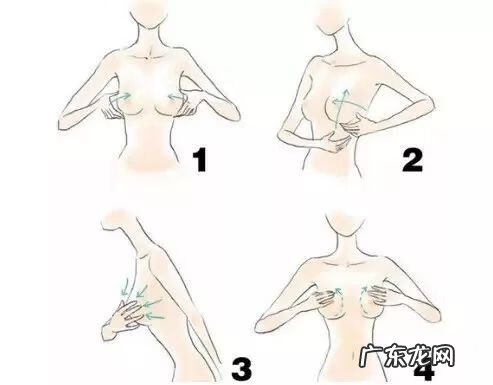 1

2

3

4

广东龙网