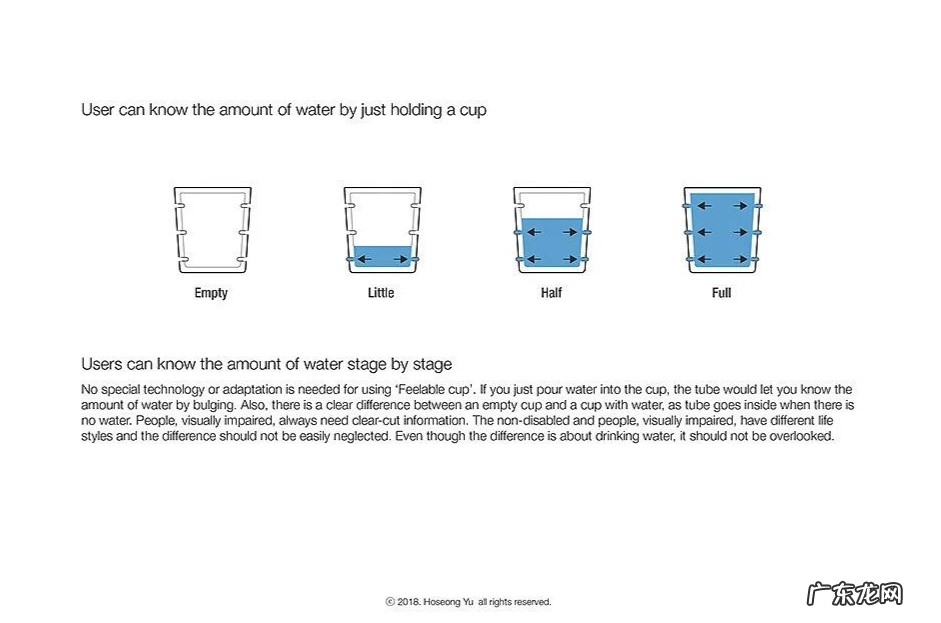 User can know the amount of water by just holding a cup

Empty

Little

Half

Full

Users can know the amount of water stage by stage

No special technology or adaptation is needed for using 'Feelable cup'. If you just pour water into the cup, the tube would let you know the amount of water by bulging. Also, there is a clear difference between an empty cup and a cup with water, as tube goes inside when there is no water. People, visually impaired, always need clear-cut information. The non-disabled and people, visually impaired, have different life styles and the difference should not be easily neglected. Even though the difference is about drinking water, it should not be overlooked.

© 2018. Hoseong Yu all rights reserved.

广东龙网