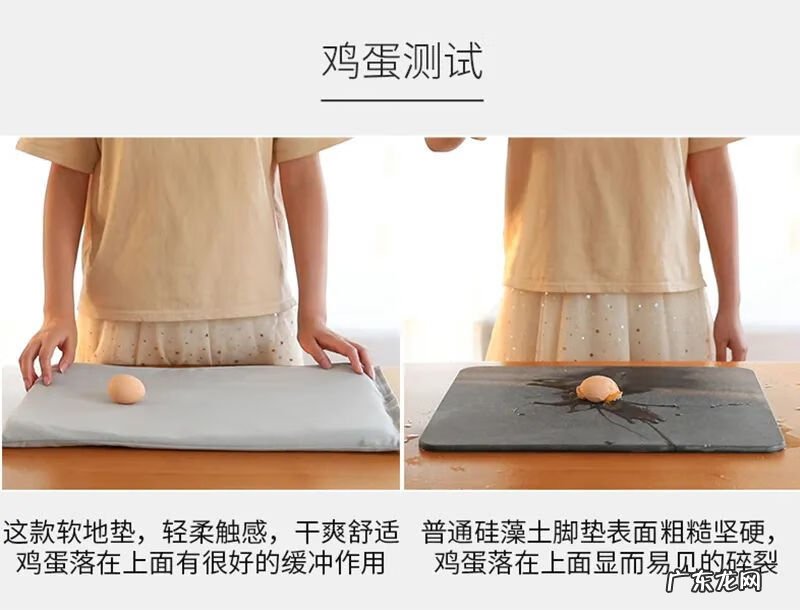 鸡蛋测试

这款软地垫，轻柔触感，干爽舒适
鸡蛋落在上面有很好的缓冲作用

普通硅藻土脚垫表面粗糙坚硬，
鸡蛋落在上面显而易见的碎裂

广东龙网