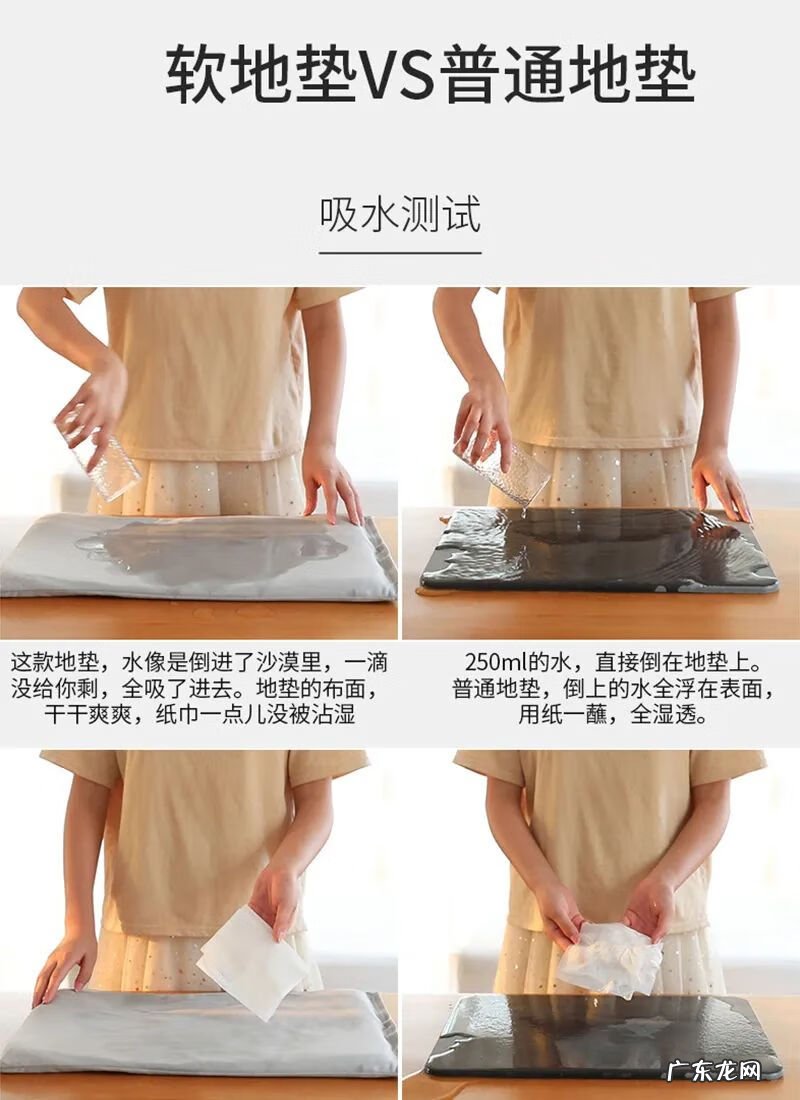 软地垫VS普通地垫

吸水测试

这款地垫，水像是倒进了沙漠里，一滴没给你剩，全吸了进去。地垫的布面，干干爽爽，纸巾一点儿没被沾湿

250ml的水，直接倒在地垫上。普通地垫，倒上的水全浮在表面，用纸一蘸，全湿透。

广东龙网