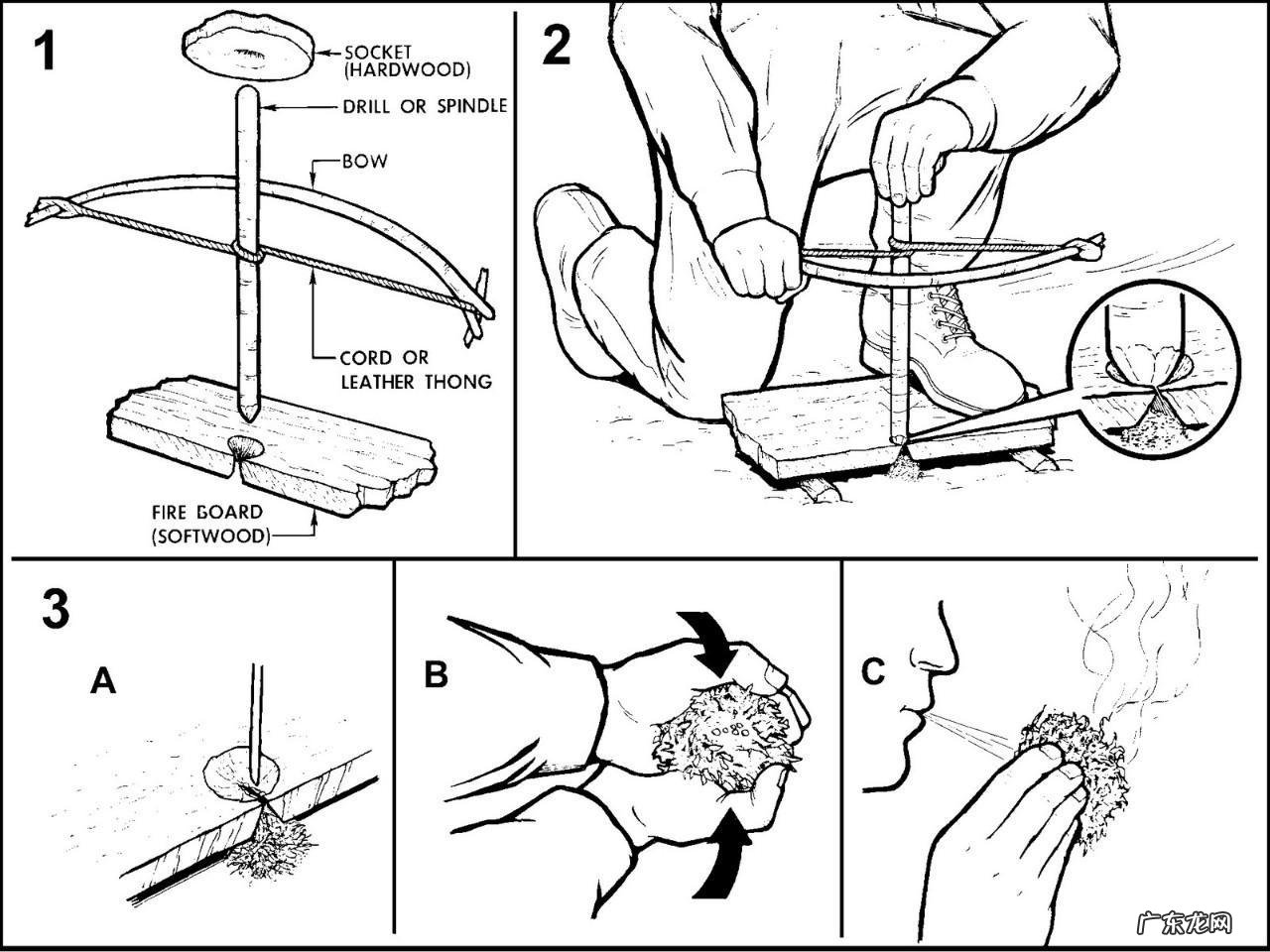 1

SOCKET (HARDWOOD)

DRILL OR SPINDLE

BOW

CORD OR LEATHER THONG

FIRE BOARD (SOFTWOOD)

2

3

A

B

C

广东龙网