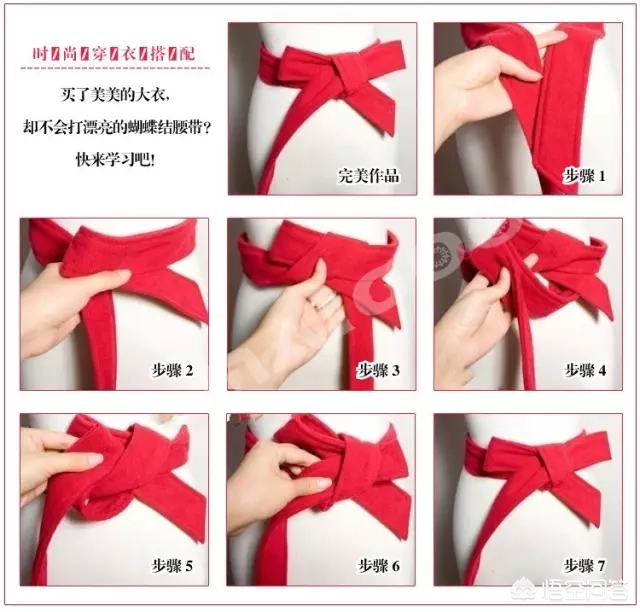 时/尚/穿/衣/搭/配

买了美美的大衣，

却不会打漂亮的蝴蝶结腰带？

快来学习吧！

完美作品

步骤 1

步骤 2

步骤 3

步骤 4

步骤 5

步骤 6

步骤 7

悟空问答