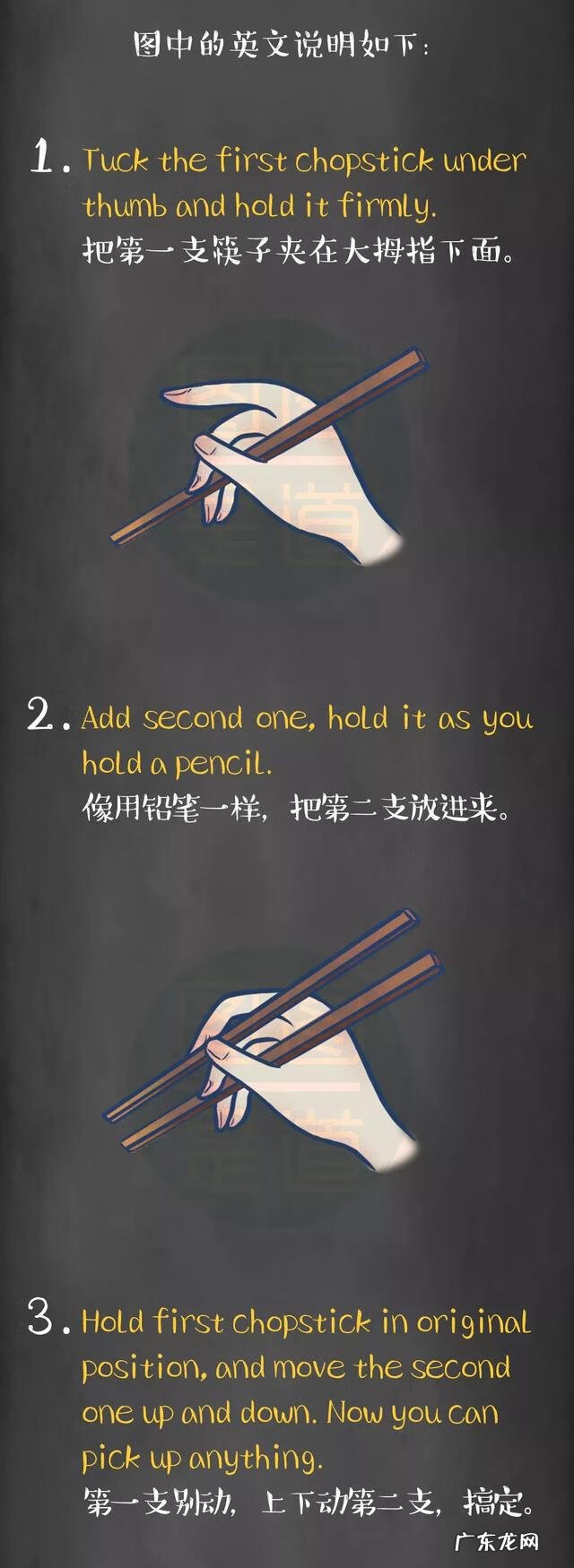 图中的英文说明如下：

1. Tuck the first chopstick under thumb and hold it firmly.
把第一支筷子夹在大拇指下面。

2. Add second one, hold it as you hold a pencil.
像用铅笔一样，把第二支放进来。

3. Hold first chopstick in original position, and move the second one up and down. Now you can pick up anything.
第一支别动，上下动第二支，搞定。

广东龙网