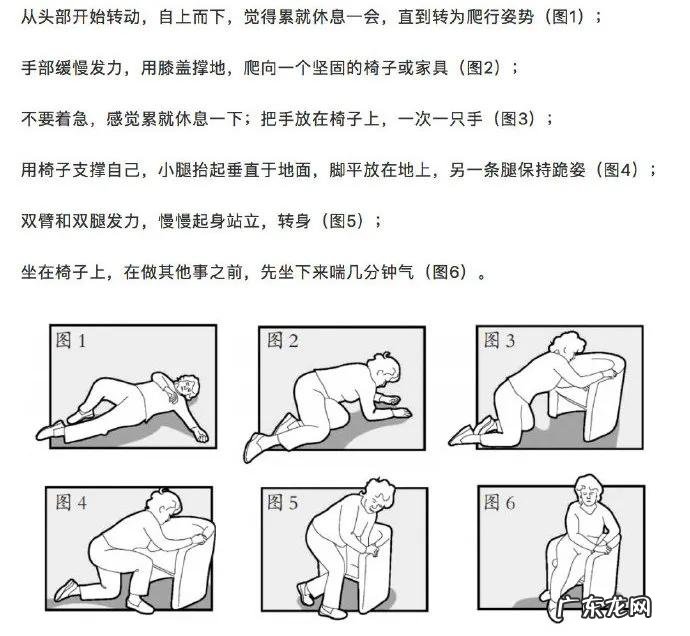 从头部开始转动，自上而下，觉得累就休息一会，直到转为爬行姿势（图1）；

手部缓慢发力，用膝盖撑地，爬向一个坚固的椅子或家具（图2）；

不要着急，感觉累就休息一下；把手放在椅子上，一次一只手（图3）；

用椅子支撑自己，小腿抬起垂直于地面，脚平放在地上，另一条腿保持跪姿（图4）；

双臂和双腿发力，慢慢起身站立，转身（图5）；

坐在椅子上，在做其他事之前，先坐下来喘几分钟气（图6）。

图 1

图 2

图 3

图 4

图 5

图 6

广东龙网