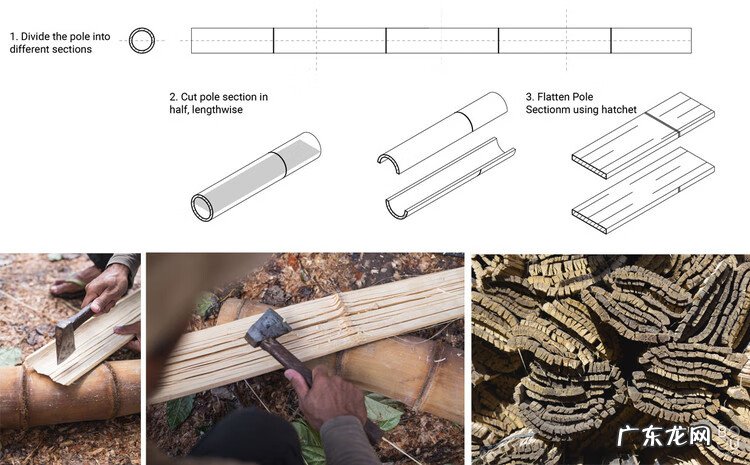 1. Divide the pole into different sections

2. Cut pole section in half, lengthwise

3. Flatten Pole Sectionm using hatchet

广东龙网