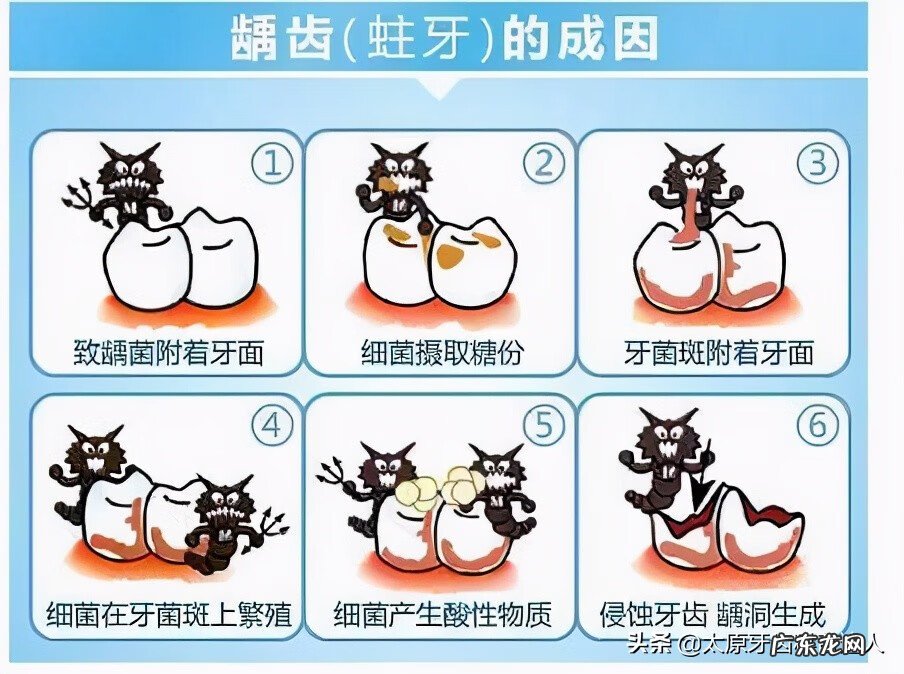 龋齿(蛀牙)的成因

①
致龋菌附着牙面

②
细菌摄取糖份

③
牙菌斑附着牙面

④
细菌在牙菌斑上繁殖

⑤
细菌产生酸性物质

⑥
侵蚀牙齿 龋洞生成

头条 @太原牙齿东龙网人