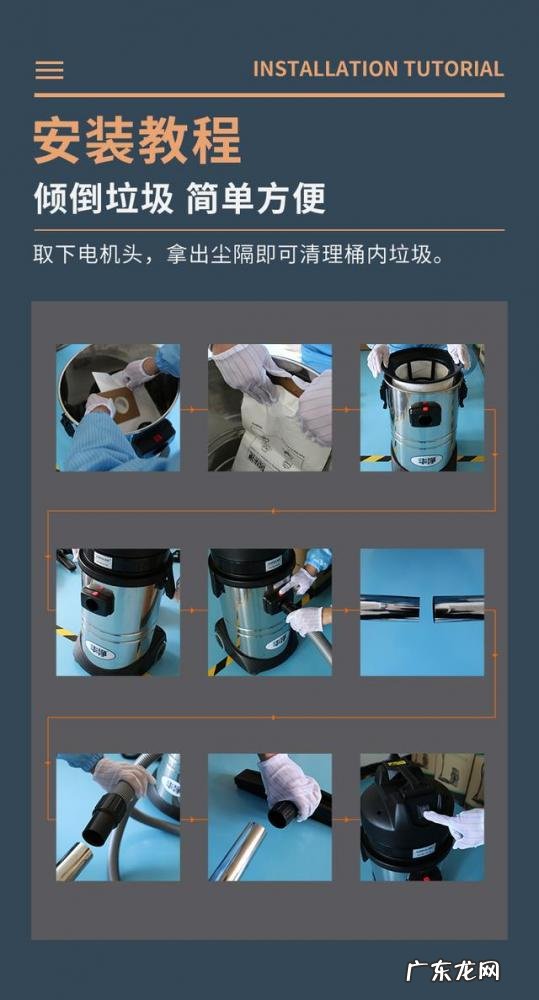 INSTALLATION TUTORIAL

安装教程

倾倒垃圾 简单方便

取下电机头，拿出尘隔即可清理桶内垃圾。

广东龙网