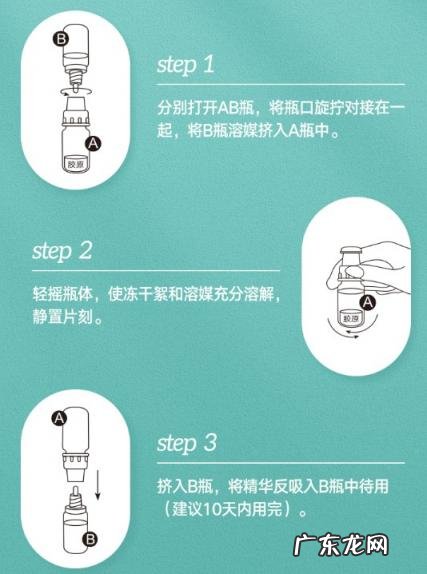 B

A

胶原

step 1

分别打开AB瓶，将瓶口旋拧对接在一起，将B瓶溶媒挤入A瓶中。

step 2

轻摇瓶体，使冻干絮和溶媒充分溶解，静置片刻。

A

胶原

A

B

step 3

挤入B瓶，将精华反吸入B瓶中待用（建议10天内用完）。

广东龙网