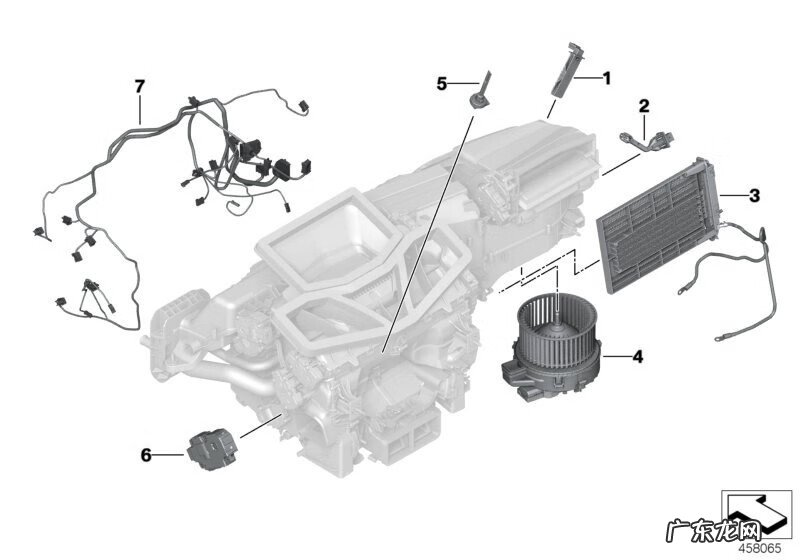 7
5
1
2
3
4
6
广东龙网
458065