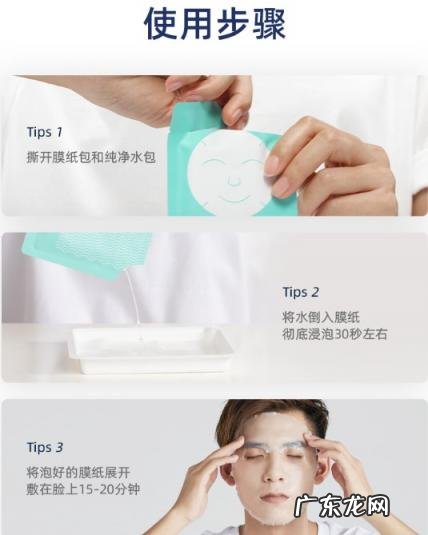 使用步骤

Tips 1
撕开膜纸包和纯净水包

Tips 2
将水倒入膜纸
彻底浸泡30秒左右

Tips 3
将泡好的膜纸展开
敷在脸上15-20分钟

广东龙网