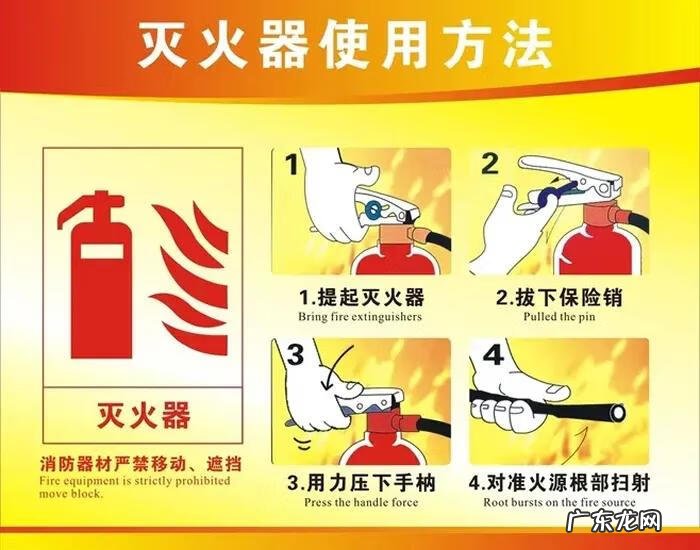 灭火器使用方法

灭火器

消防器材严禁移动、遮挡
Fire equipment is strictly prohibited move block.

1

1.提起灭火器
Bring fire extinguishers

2

2.拔下保险销
Pulled the pin

3

3.用力压下手柄
Press the handle force

4

4.对准火源根部扫射
Root bursts on the fire source

广东龙网