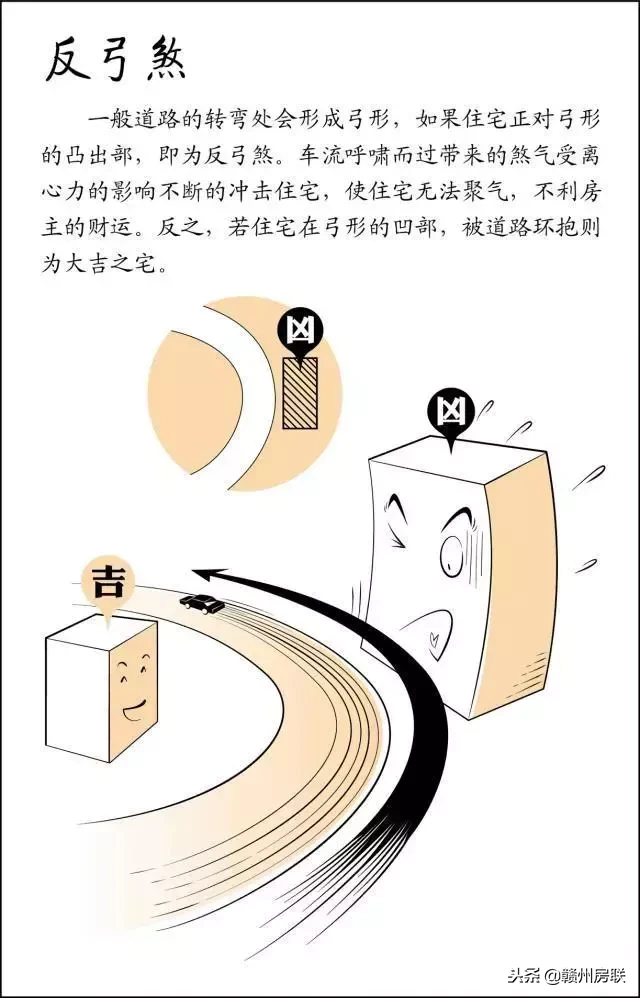 反弓煞

一般道路的转弯处会形成弓形，如果住宅正对弓形的凸出部，即为反弓煞。车流呼啸而过带来的煞气受离心力的影响不断的冲击住宅，使住宅无法聚气，不利房主的财运。反之，若住宅在弓形的凹部，被道路环抱则为大吉之宅。

凶

凶

吉

头条 @赣州房联