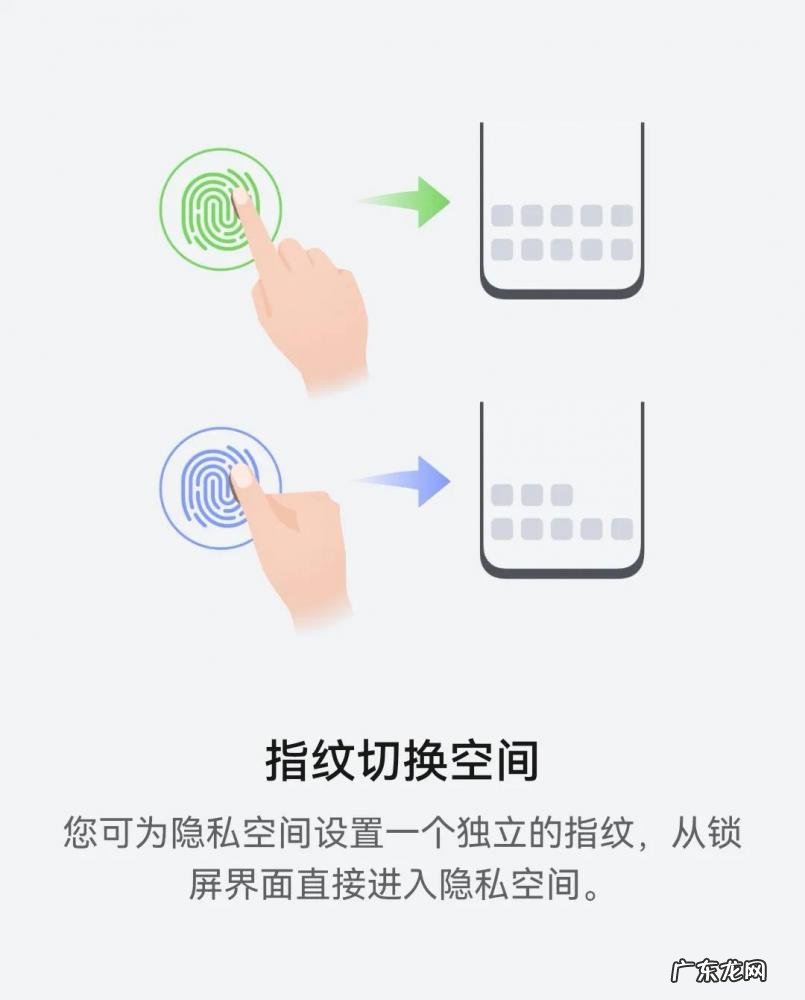 指纹切换空间

您可为隐私空间设置一个独立的指纹，从锁屏界面直接进入隐私空间。

广东龙网