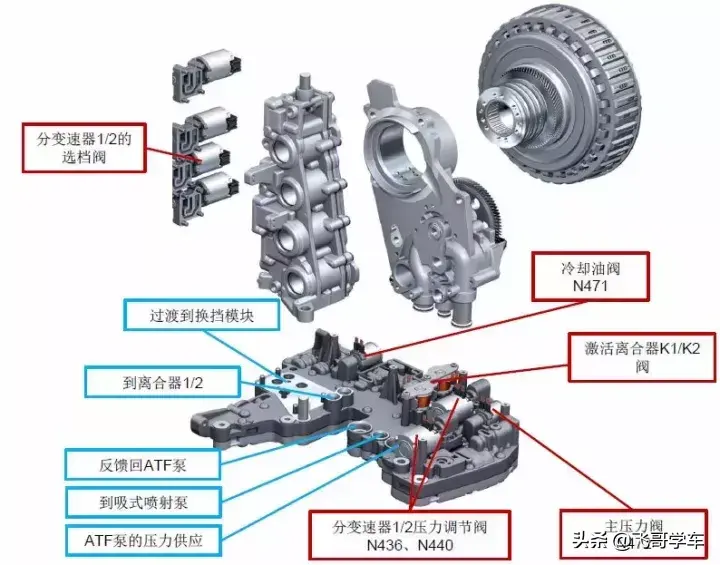 分变速器1/2的选档阀

冷却油阀
N471

过渡到换挡模块

激活离合器K1/K2阀

到离合器1/2

反馈回ATF泵

到吸式喷射泵

ATF泵的压力供应

分变速器1/2压力调节阀
N436、N440

主压力阀

头条 @飞哥学车