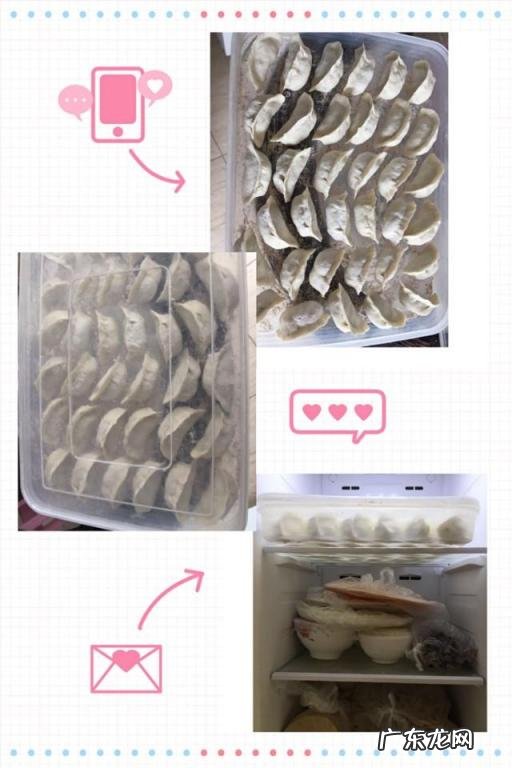 广东龙网