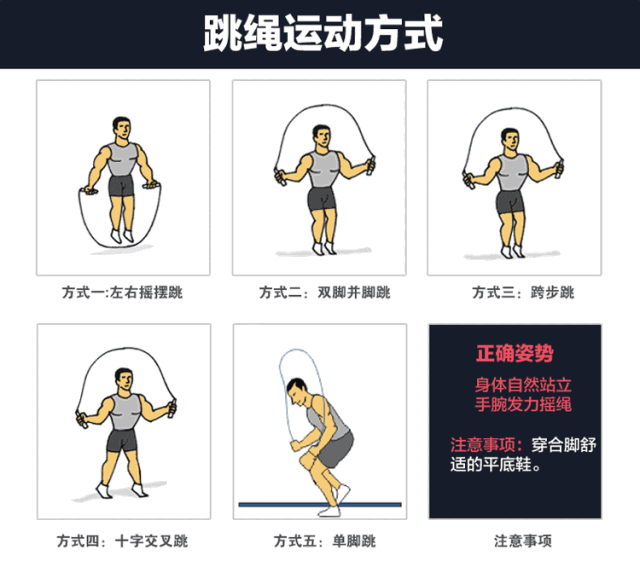 跳绳运动方式

方式一:左右摇摆跳

方式二：双脚并脚跳

方式三：跨步跳

方式四：十字交叉跳

方式五：单脚跳

正确姿势
身体自然站立
手腕发力摇绳

注意事项：穿合脚舒适的平底鞋。

注意事项