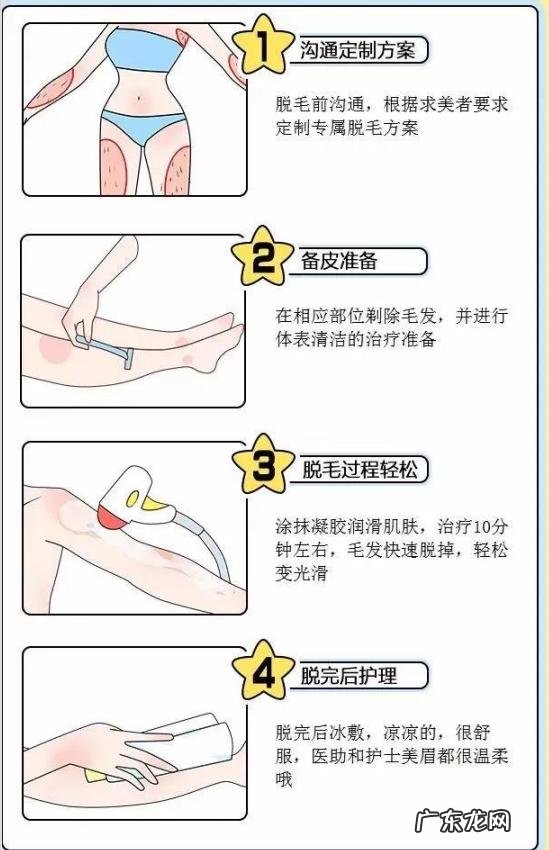 1
沟通定制方案

脱毛前沟通，根据求美者要求定制专属脱毛方案

2
备皮准备

在相应部位剃除毛发，并进行体表清洁的治疗准备

3
脱毛过程轻松

涂抹凝胶润滑肌肤，治疗10分钟左右，毛发快速脱掉，轻松变光滑

4
脱完后护理

脱完后冰敷，凉凉的，很舒服，医助和护士美眉都很温柔哦

广东龙网