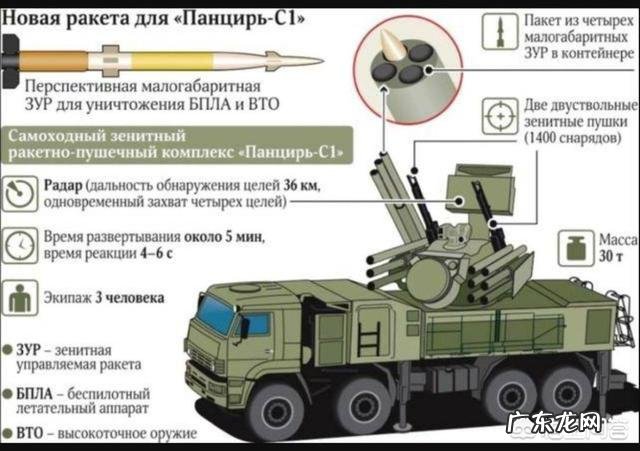 Новая ракета для «Панцирь-С1»

Перспективная малогабаритная ЗУР для уничтожения БПЛА и ВТО

Самоходный зенитный ракетно-пушечный комплекс «Панцирь-С1»

Радар (дальность обнаружения целей 36 км, одновременный захват четырех целей)

Время развертывания около 5 мин, время реакции 4–6 с

Экипаж 3 человека

ЗУР – зенитная управляемая ракета

БПЛА – беспилотный летательный аппарат

ВТО – высокоточное оружие

Пакет из четырех малогабаритных ЗУР в контейнере

Две двуствольные зенитные пушки (1400 снарядов)

Масса 30 т

广东龙网