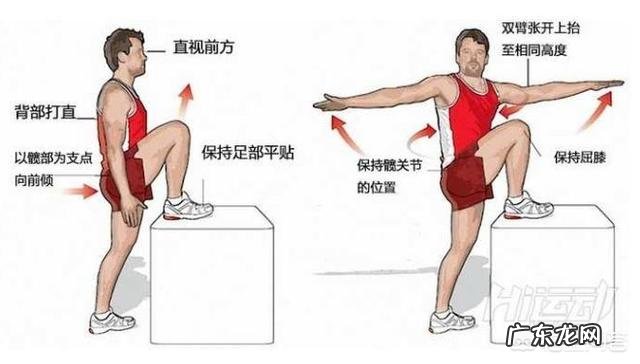 直视前方

背部打直

以髋部为支点向前倾

保持足部平贴

双臂张开上抬至相同高度

保持髋关节的位置

保持屈膝

Hi运动

广东龙网