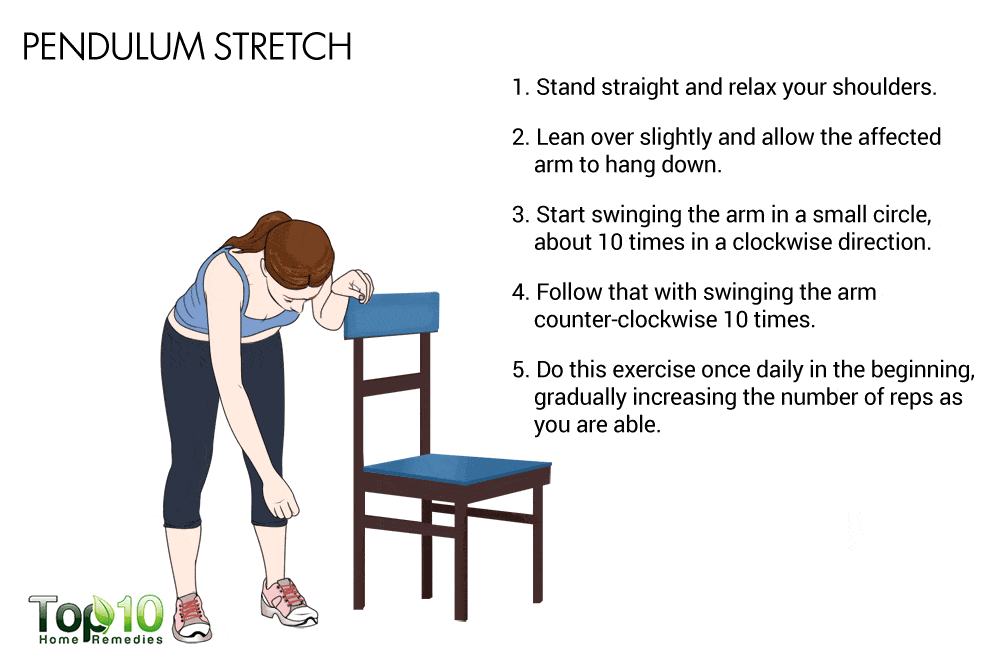 PENDULUM STRETCH

1. Stand straight and relax your shoulders.

2. Lean over slightly and allow the affected arm to hang down.

3. Start swinging the arm in a small circle, about 10 times in a clockwise direction.

4. Follow that with swinging the arm counter-clockwise 10 times.

5. Do this exercise once daily in the beginning, gradually increasing the number of reps as you are able.

Top 10 Home Remedies