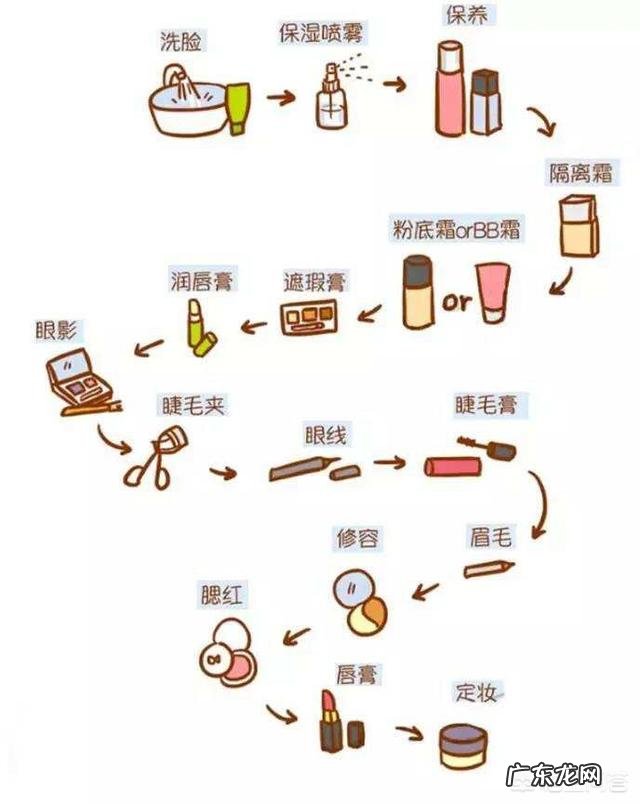 洗脸

保湿喷雾

保养

隔离霜

粉底霜orBB霜

or

遮瑕膏

润唇膏

眼影

睫毛夹

眼线

睫毛膏

眉毛

修容

腮红

唇膏

定妆

广东龙网