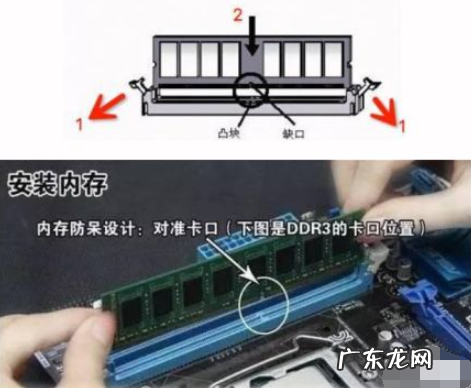 2

1

1

凸块

缺口

安装内存

内存防呆设计：对准卡口（下图是DDR3的卡口位置）

广东龙网