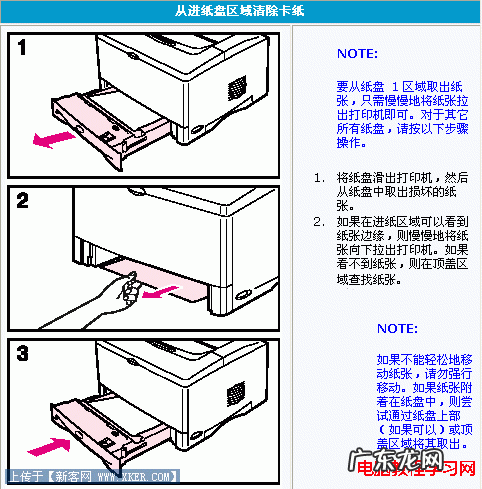 从进纸盘区域清除卡纸

1

2

3

上传于【新客网 WWW.XKER.COM】

NOTE:

要从纸盘 1 区域取出纸张，只需慢慢地将纸张拉出打印机即可。对于其它所有纸盘，请按以下步骤操作。

1. 将纸盘滑出打印机，然后从纸盘中取出损坏的纸张。

2. 如果在进纸区域可以看到纸张边缘，则慢慢地将纸张向下拉出打印机。如果看不到纸张，则在顶盖区域查找纸张。

NOTE:

如果不能轻松地移动纸张，请勿强行移动。如果纸张附着在纸盘中，则尝试通过纸盘上部（如果可以）或顶盖区域将其取出。

广东龙网
电脑教程学习网