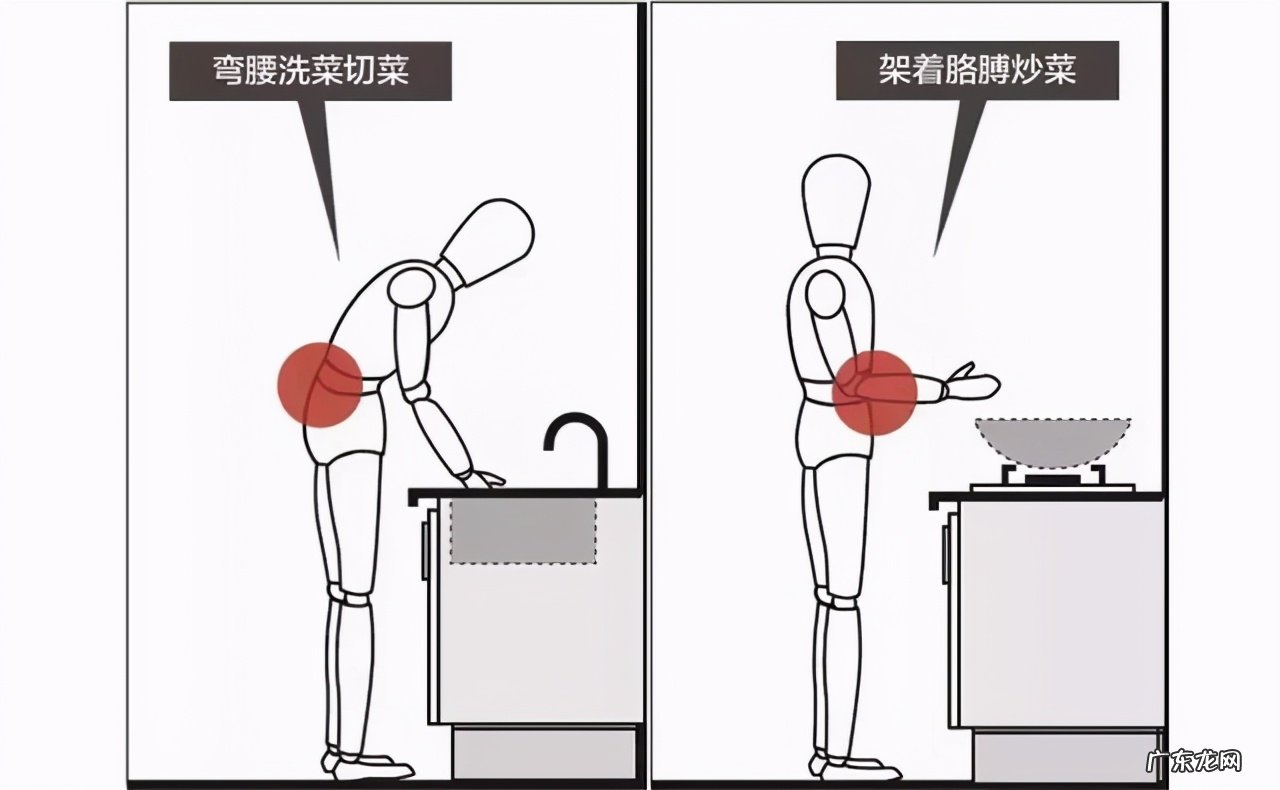 弯腰洗菜切菜

架着胳膊炒菜

广东龙网