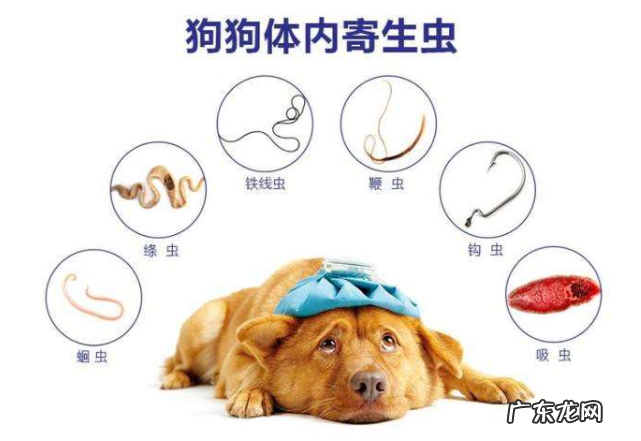 狗狗体内寄生虫

铁线虫

鞭 虫

绦 虫

钩 虫

蛔虫

吸 虫

广东龙网